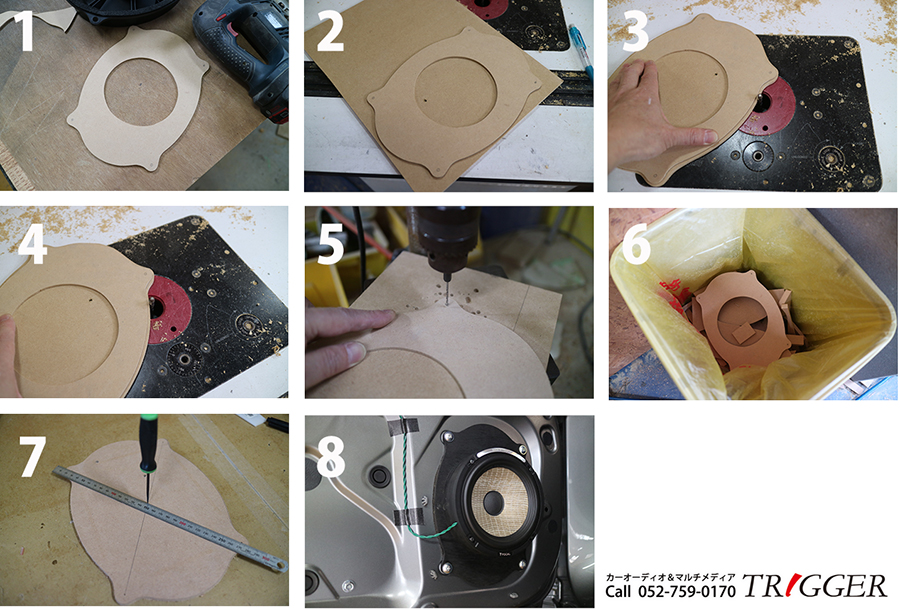 1

2

3

4

5

6

7

8

カーオーディオ＆マルチメディア
Call 052-759-0170 TRIGGER