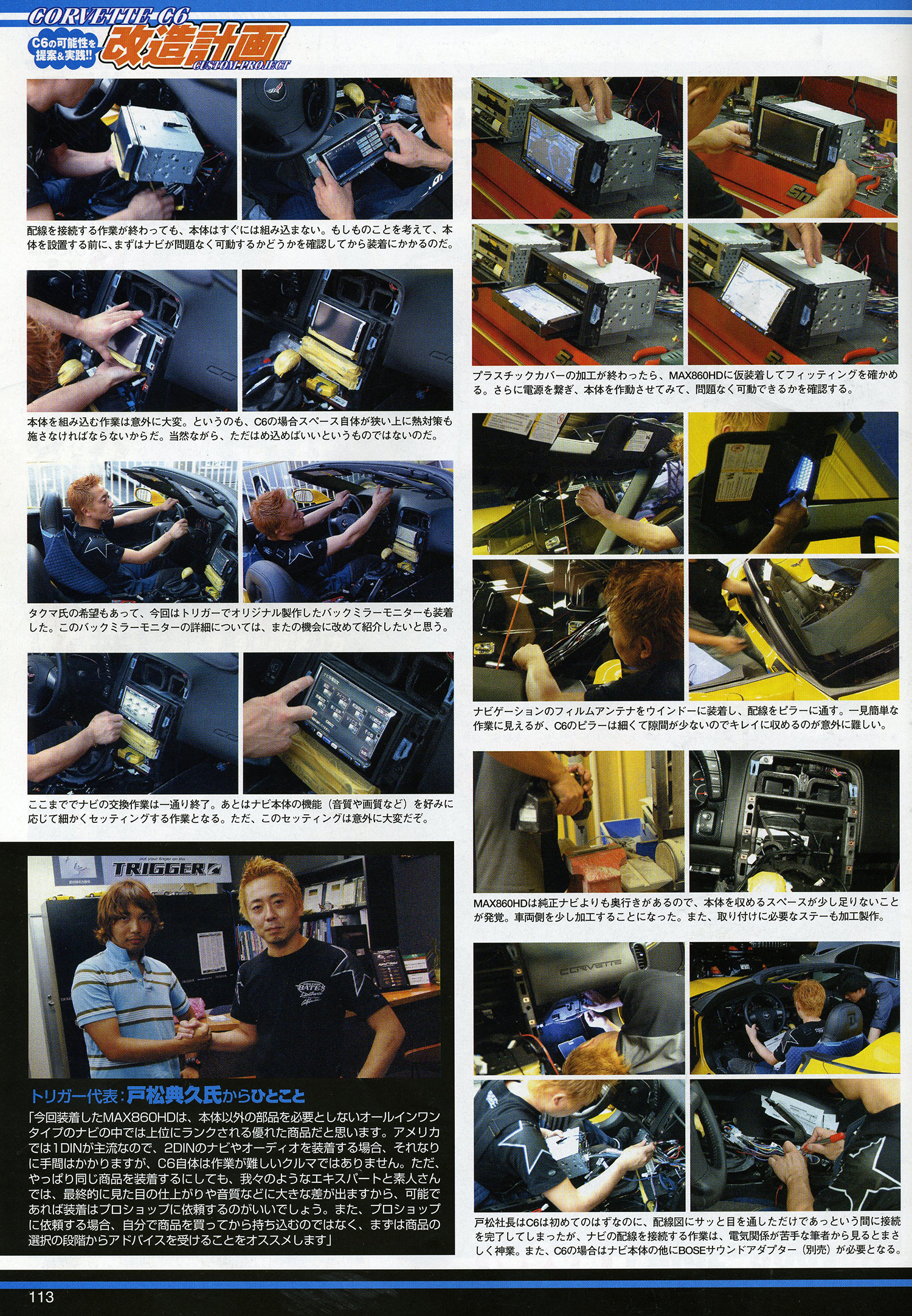 CORVETTE C6
C6の可能性を提案&実践!!
改造計画
CUSTOM PROJECT

配線を接続する作業が終わっても、本体はすぐには組み込まない。もしものことを考えて、本体を設置する前に、まずはナビが問題なく可動するかどうかを確認してから装着にかかるのだ。

本体を組み込む作業は意外に大変。というのも、C6の場合スペース自体が狭い上に熱対策も施さなければならないからだ。当然ながら、ただはめ込めばいいというものではないのだ。

タクマ氏の希望もあって、今回はトリガーでオリジナル製作したバックミラーモニターも装着した。このバックミラーモニターの詳細については、またの機会に改めて紹介したいと思う。

ここまででナビの交換作業は一通り終了。あとはナビ本体の機能（音質や画質など）を好みに応じて細かくセッティングする作業となる。ただ、このセッティングは意外に大変だぞ。

TRIGGER

トリガー代表：戸松典久氏からひとこと
「今回装着したMAX860HDは、本体以外の部品を必要としないオールインワンタイプのナビの中では上位にランクされる優れた商品だと思います。アメリカでは1DINが主流なので、2DINのナビやオーディオを装着する場合、それなりに手間はかかりますが、C6自体は作業が難しいクルマではありません。ただ、やっぱり同じ商品を装着するにしても、我々のようなエキスパートと素人さんでは、最終的に見た目の仕上がりや音質などに大きな差が出ますから、可能であれば装着はプロショップに依頼するのがいいでしょう。また、プロショップに依頼する場合、自分で商品を買ってから持ち込むのではなく、まずは商品の選択の段階からアドバイスを受けることをオススメします」

プラスチックカバーの加工が終わったら、MAX860HDに仮装着してフィッティングを確かめる。さらに電源を繋ぎ、本体を作動させてみて、問題なく可動できるかを確認する。

ナビゲーションのフィルムアンテナをウインドーに装着し、配線をピラーに通す。一見簡単な作業に見えるが、C6のピラーは細くて隙間が少ないのでキレイに収めるのが意外に難しい。

MAX860HDは純正ナビよりも奥行きがあるので、本体を収めるスペースが少し足りないことが発覚。車両側を少し加工することになった。また、取り付けに必要なステーも加工製作。

CORVETTE

戸松社長はC6は初めてのはずなのに、配線図にサッと目を通しただけであっという間に接続を完了してしまったが、ナビの配線を接続する作業は、電気関係が苦手な筆者から見るとまさしく神業。また、C6の場合はナビ本体の他にBOSEサウンドアダプター（別売）が必要となる。

113